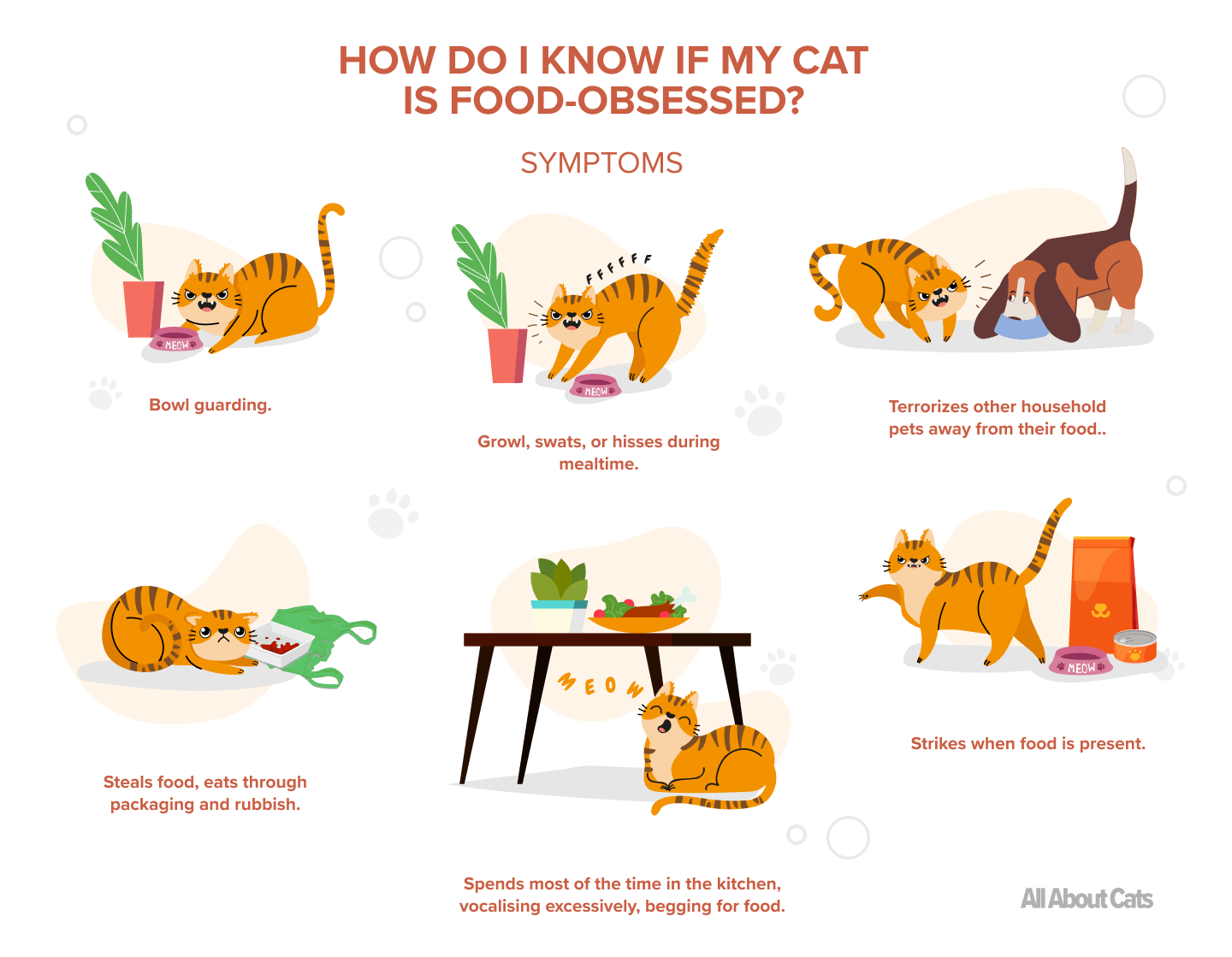 HOW DO I KNOW IF MY CAT IS FOOD-OBSESSED?

SYMPTOMS

MEOW

Bowl guarding.

FFFFFF

MEOW

Growl, swats, or hisses during mealtime.

Terrorizes other household pets away from their food..

Steals food, eats through packaging and rubbish.

MEOW

Spends most of the time in the kitchen, vocalising excessively, begging for food.

MEOW

Strikes when food is present.

All About Cats