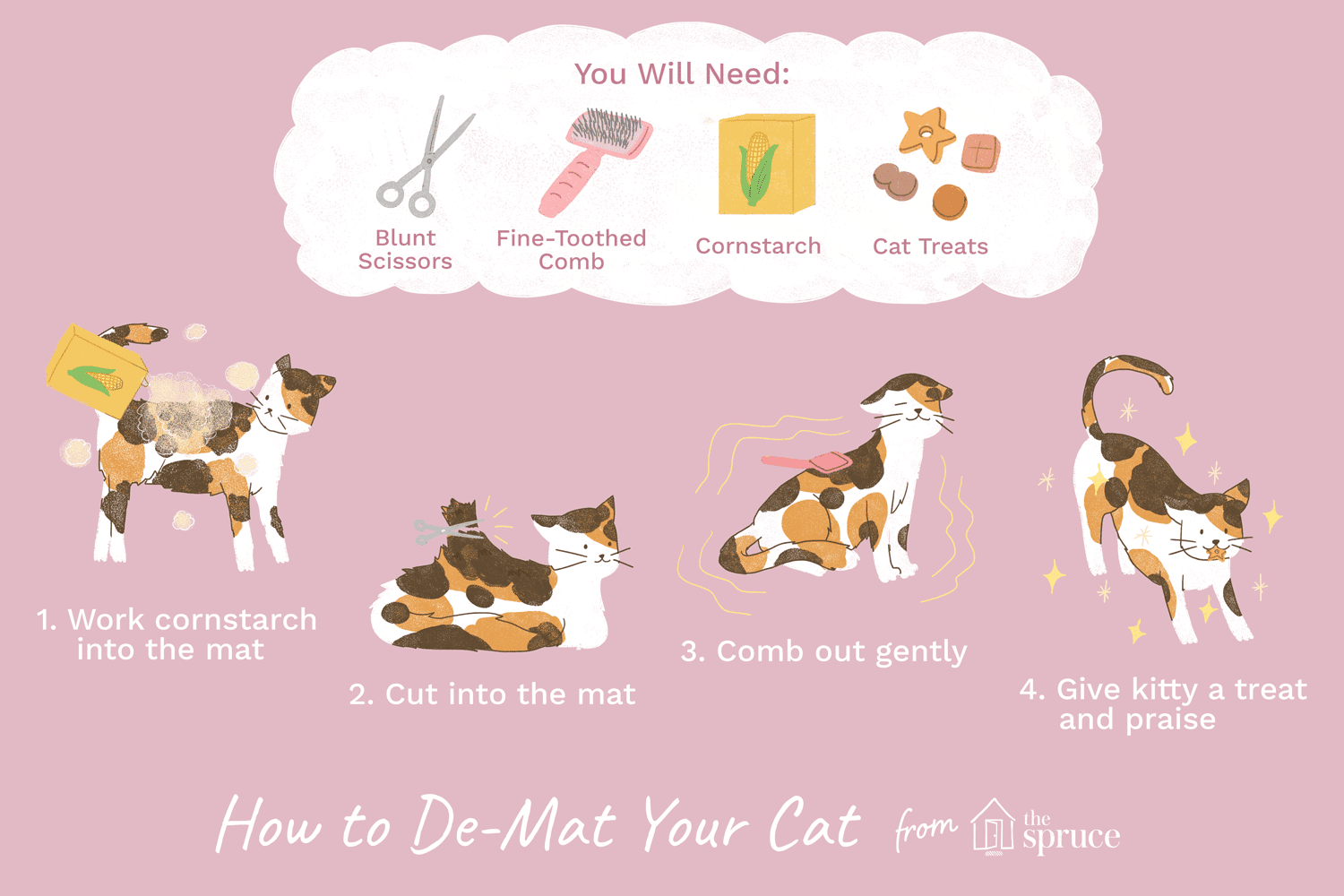 You Will Need:

Blunt Scissors

Fine-Toothed Comb

Cornstarch

Cat Treats

1. Work cornstarch into the mat

2. Cut into the mat

3. Comb out gently

4. Give kitty a treat and praise

How to De-Mat Your Cat from the spruce