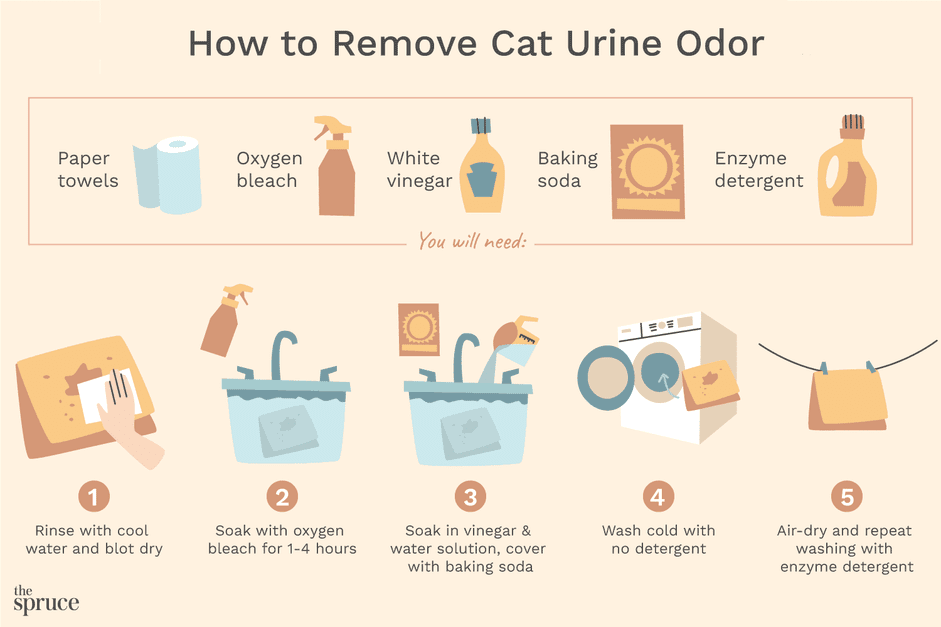 How to Remove Cat Urine Odor

Paper towels

Oxygen bleach

White vinegar

Baking soda

Enzyme detergent

You will need:

1
Rinse with cool water and blot dry

2
Soak with oxygen bleach for 1-4 hours

3
Soak in vinegar & water solution, cover with baking soda

4
Wash cold with no detergent

5
Air-dry and repeat washing with enzyme detergent

the spruce