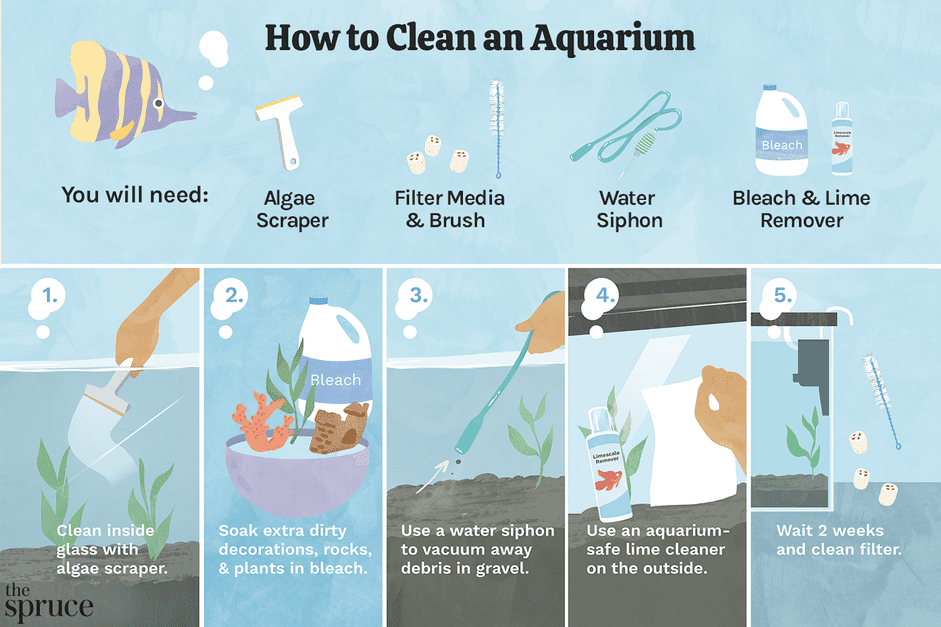 How to Clean an Aquarium

You will need:

Algae Scraper

Filter Media & Brush

Water Siphon

Bleach

Limescale Remover

Bleach & Lime Remover

1.

Clean inside glass with algae scraper.

2.

Bleach

Soak extra dirty decorations, rocks, & plants in bleach.

3.

Use a water siphon to vacuum away debris in gravel.

4.

Limescale Remover

Use an aquarium-safe lime cleaner on the outside.

5.

Wait 2 weeks and clean filter.

the spruce